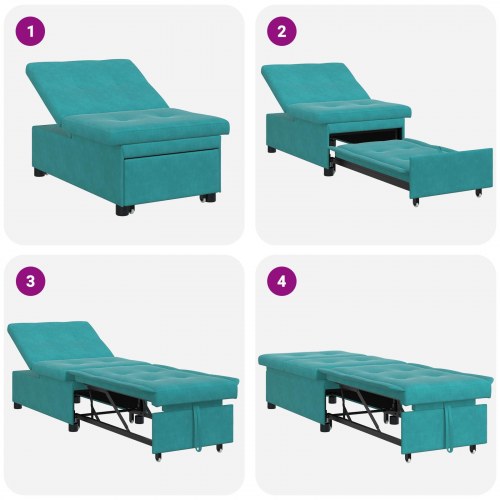 1

2

3

4