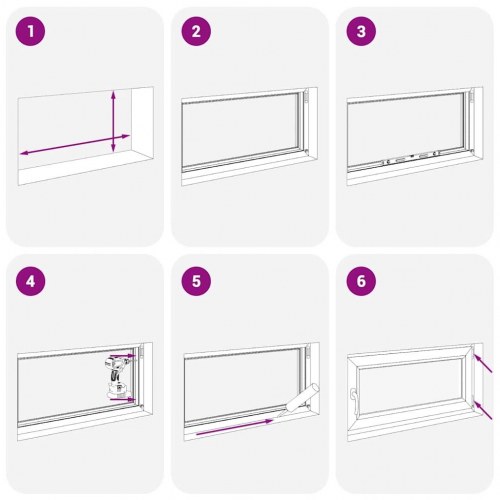 1

2

3

4

5

6