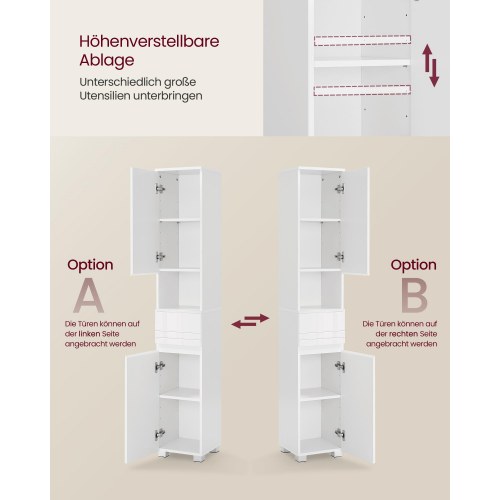 Höhenverstellbare Ablage

Unterschiedlich große Utensilien unterbringen

Option

A

Die Türen können auf der linken Seite angebracht werden

Option

B

Die Türen können auf der rechten Seite angebracht werden