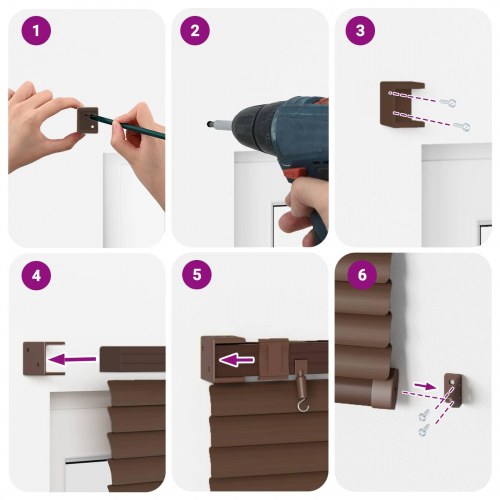 1

2

3

4

5

6