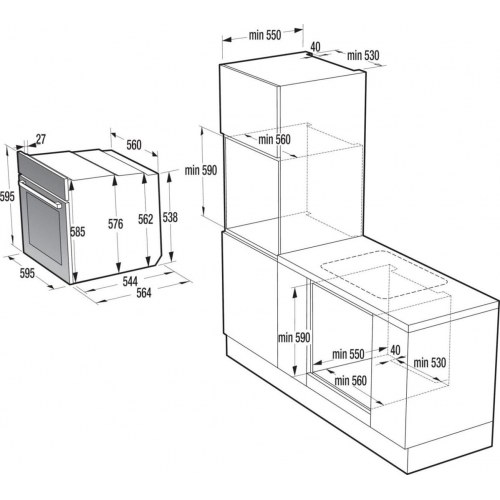 27
560
595
585
576
562
538
595
544
564
min 550
40
min 530
min 560
min 590
min 590
min 550
40
min 530
min 560