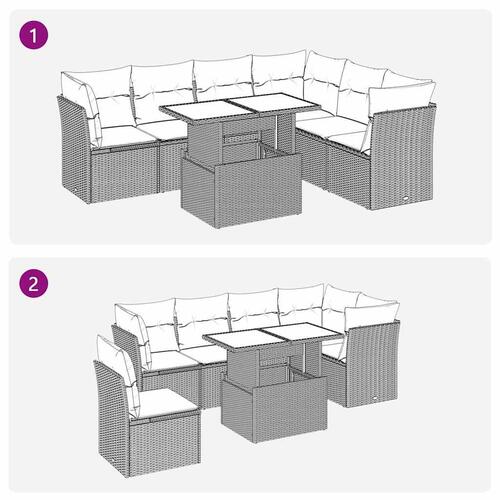 1

2