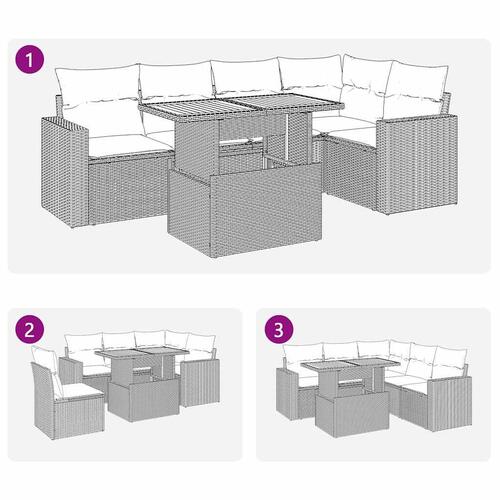 1

2

3