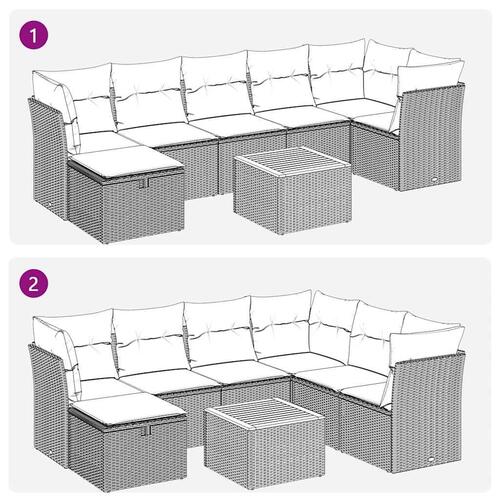 1

2