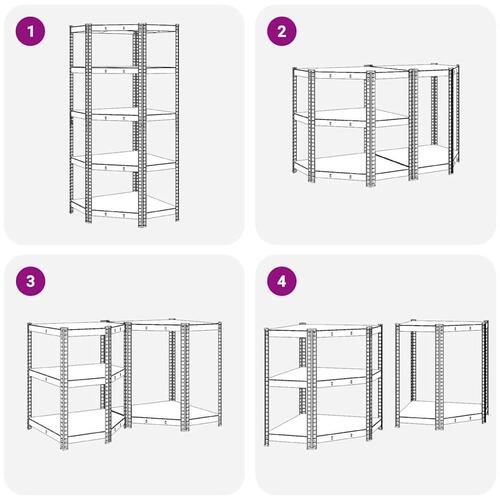 1

2

3

4