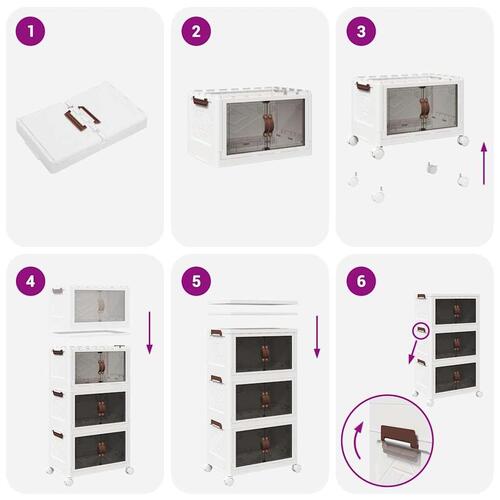 1

2

3

4

5

6