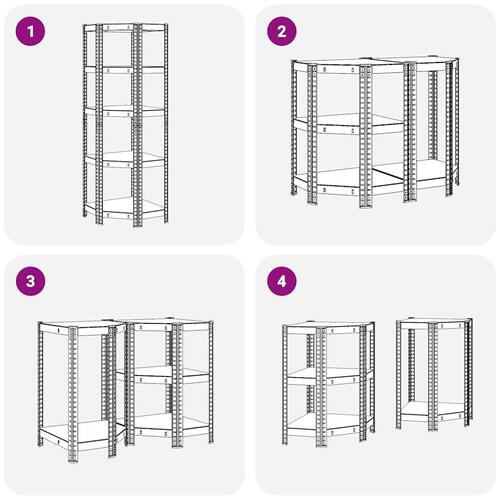 1

2

3

4