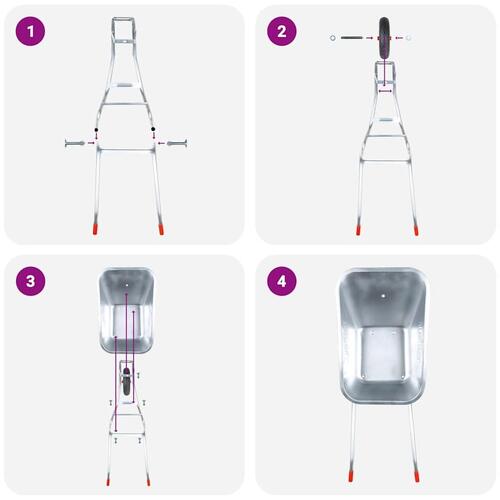 1

2

3

4