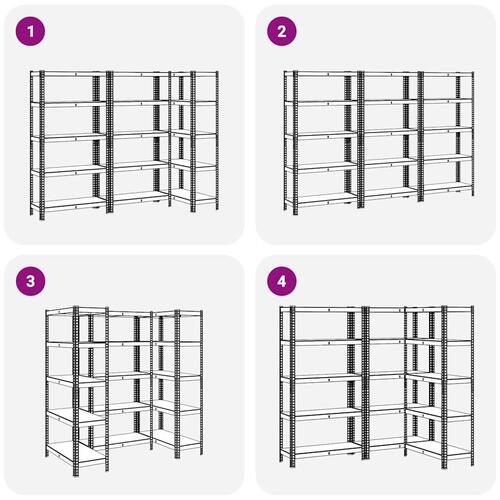 1

2

3

4