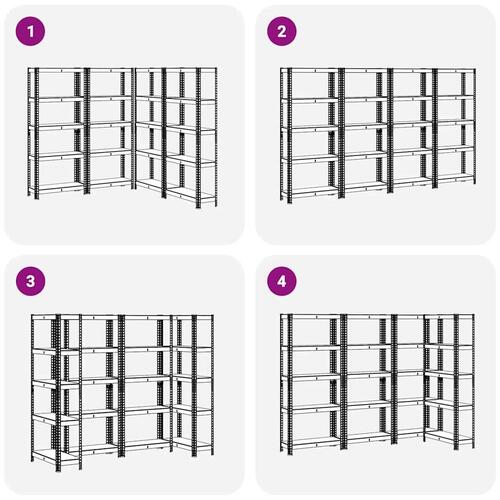 1

2

3

4