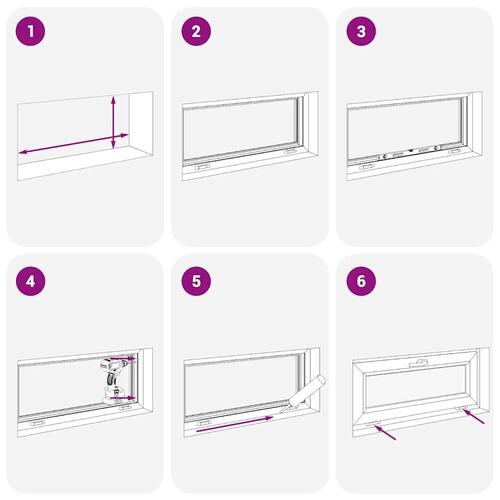 1
2
3
4
5
6