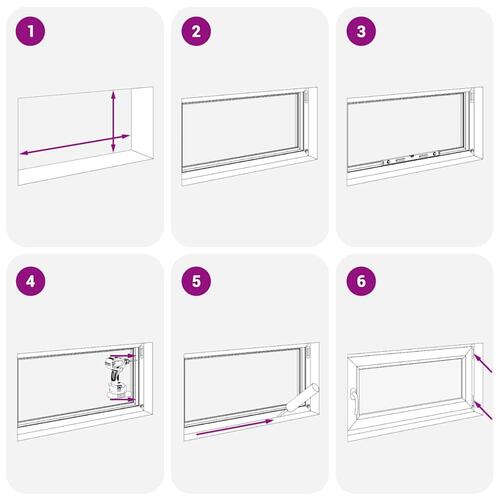 1

2

3

4

5

6