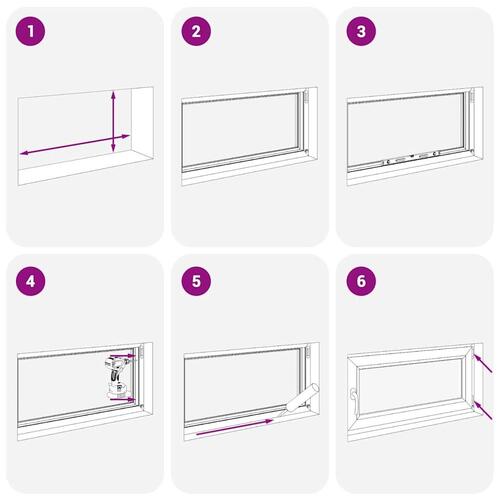 1

2

3

4

5

6