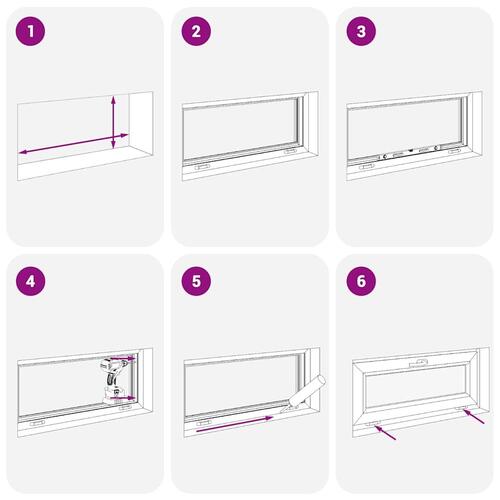 1

2

3

4

5

6