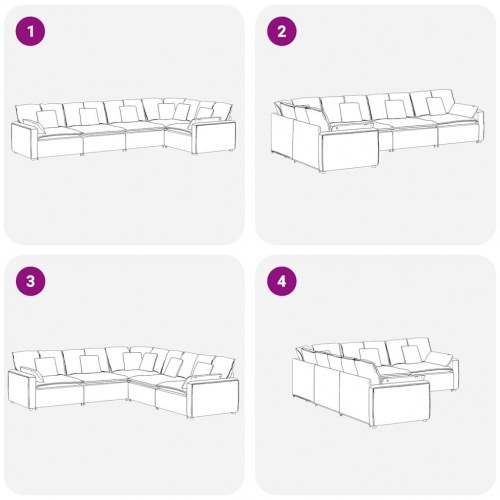 1

2

3

4