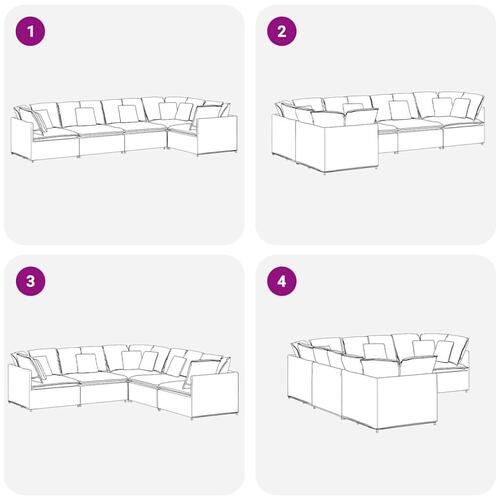 1

2

3

4