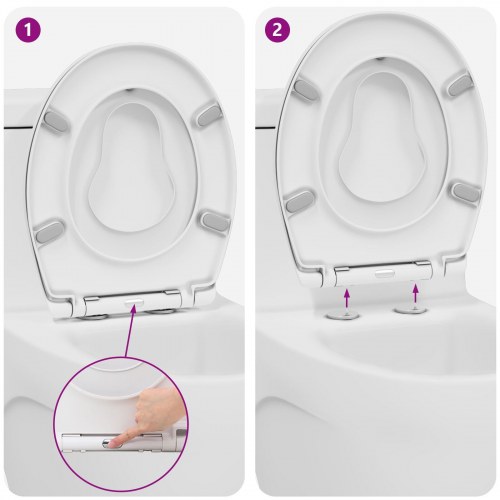 1

2