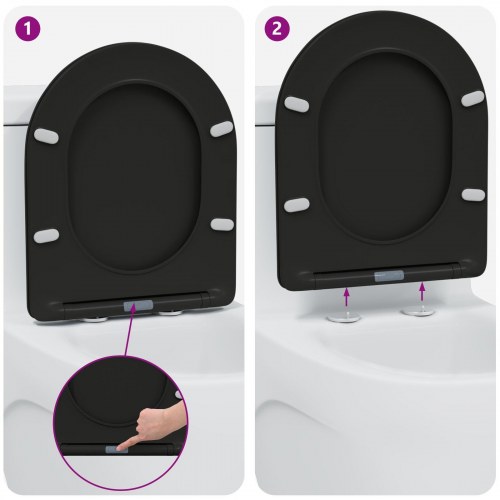 1

2