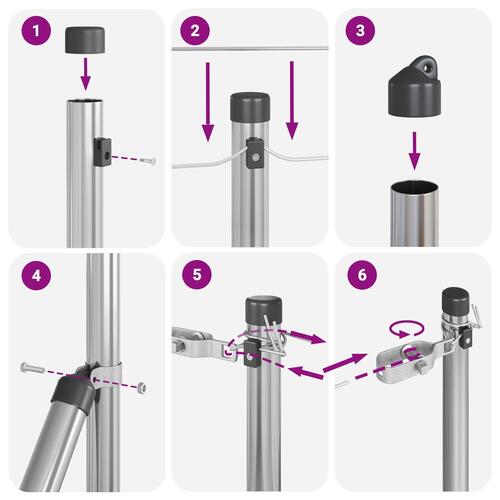 1

2

3

4

5

6