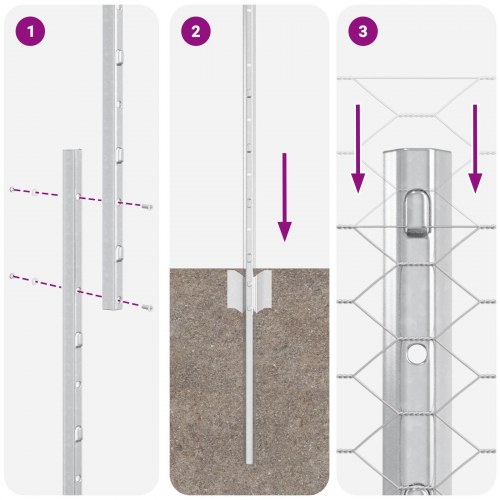 1

2

3