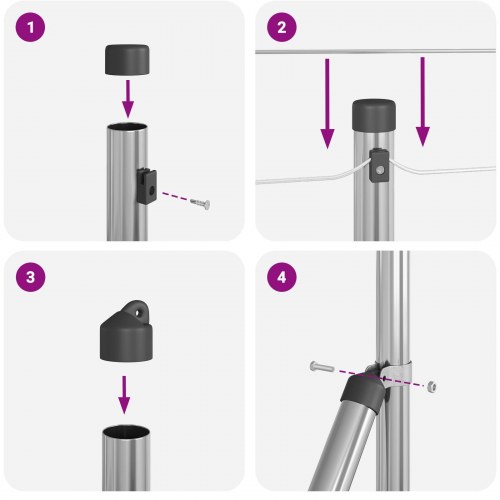 1

2

3

4