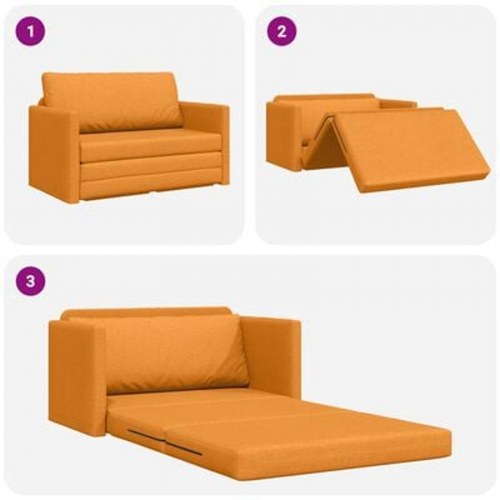 1

2

3