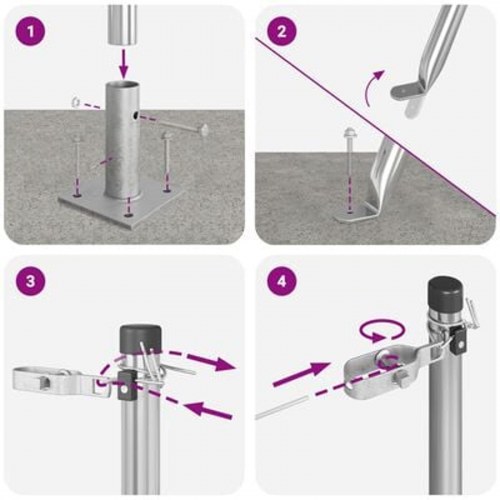 1

2

3

4