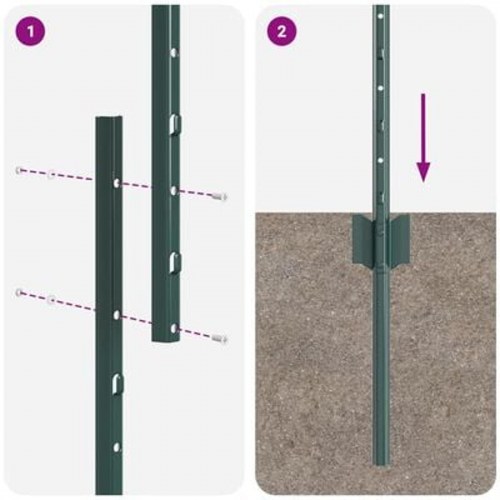 1

2