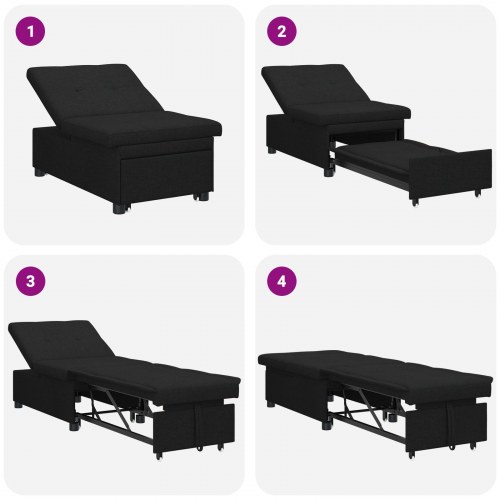 1

2

3

4