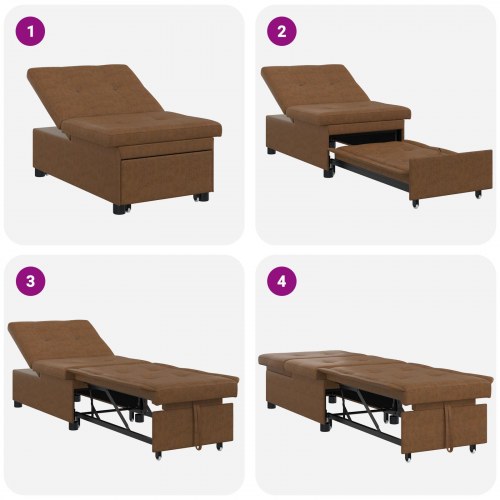 1

2

3

4