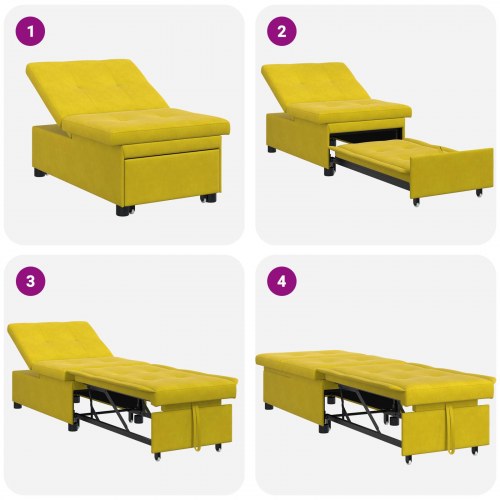 1

2

3

4