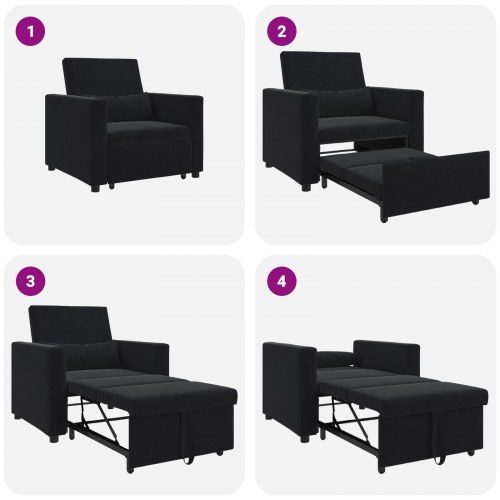 1

2

3

4