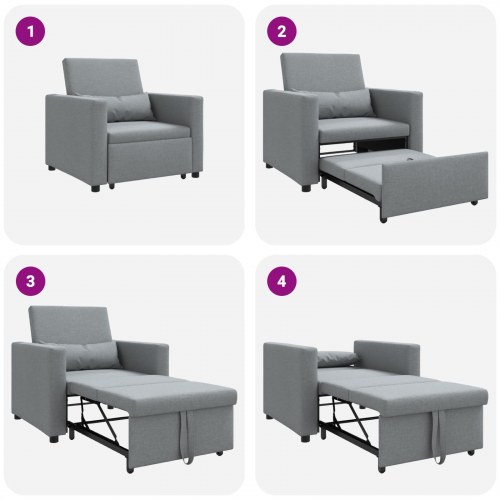 1

2

3

4