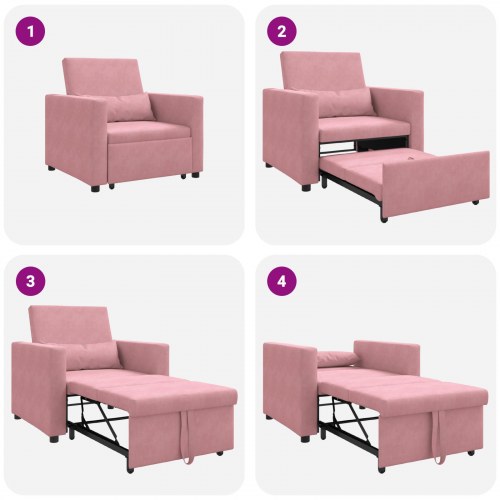 1

2

3

4