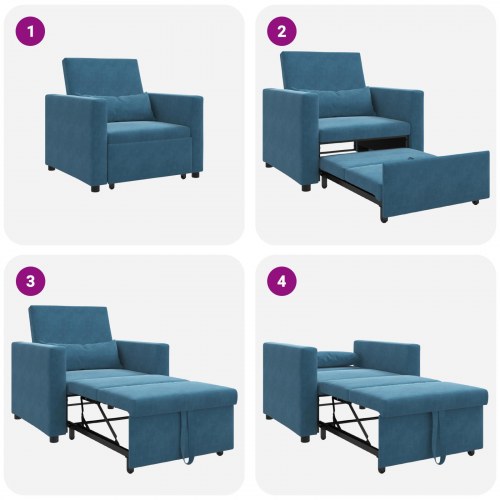 1

2

3

4