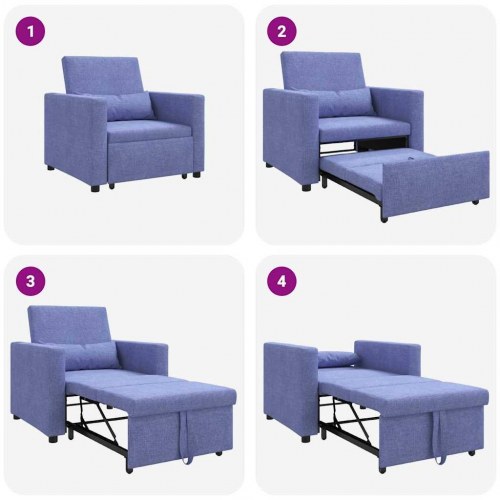 1

2

3

4