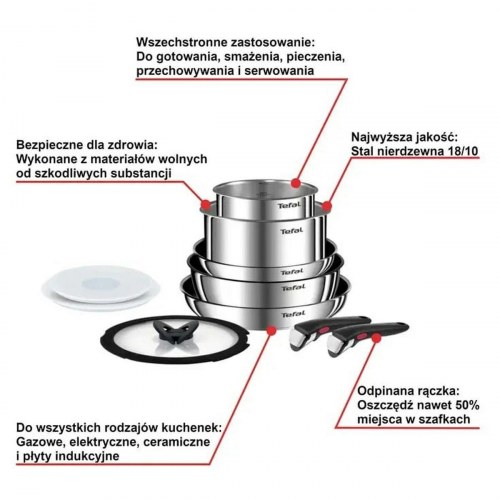 Wszechstronne zastosowanie:
Do gotowania, smażenia, pieczenia, przechowywania i serwowania

Bezpieczne dla zdrowia:
Wykonane z materiałów wolnych od szkodliwych substancji

Najwyższa jakość:
Stal nierdzewna 18/10

Tefal

Tefal

Tefal

Tefal

Tefal

Odpinana rączka:
Oszczędź nawet 50% miejsca w szafkach

Do wszystkich rodzajów kuchenek:
Gazowe, elektryczne, ceramiczne i płyty indukcyjne