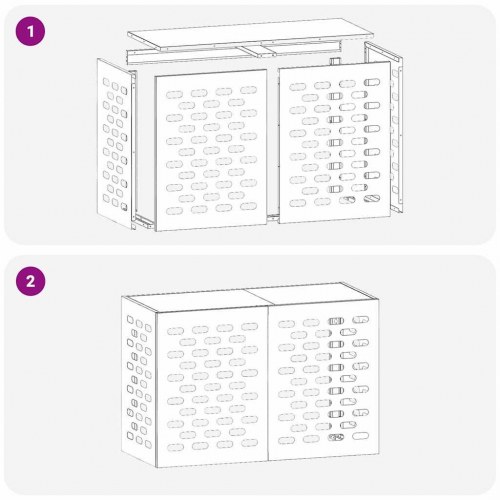 1

2