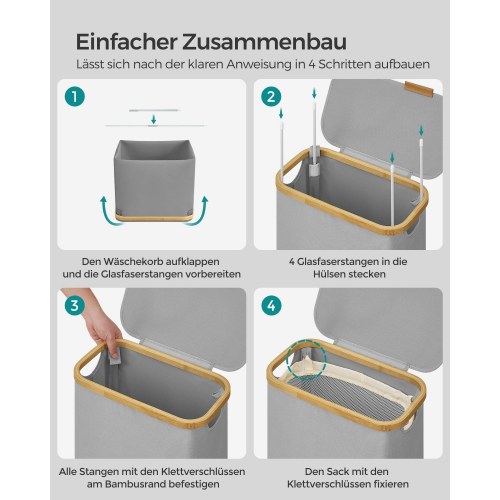 Einfacher Zusammenbau

Lässt sich nach der klaren Anweisung in 4 Schritten aufbauen

1

Den Wäschekorb aufklappen und die Glasfaserstangen vorbereiten

2

4 Glasfaserstangen in die Hülsen stecken

3

Alle Stangen mit den Klettverschlüssen am Bambusrand befestigen

4

Den Sack mit den Klettverschlüssen fixieren