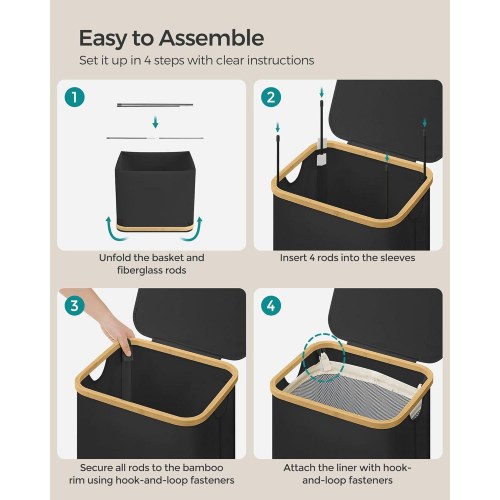 Easy to Assemble

Set it up in 4 steps with clear instructions

1

Unfold the basket and fiberglass rods

2

Insert 4 rods into the sleeves

3

Secure all rods to the bamboo rim using hook-and-loop fasteners

4

Attach the liner with hook-and-loop fasteners