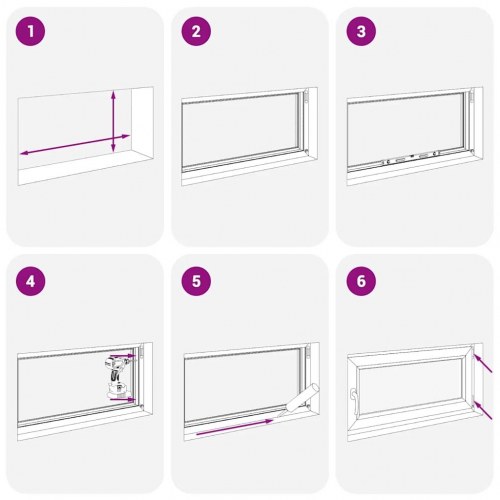 1

2

3

4

5

6