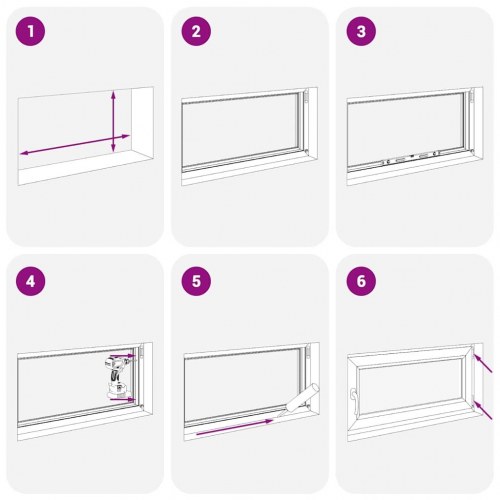 1
2
3
4
5
6