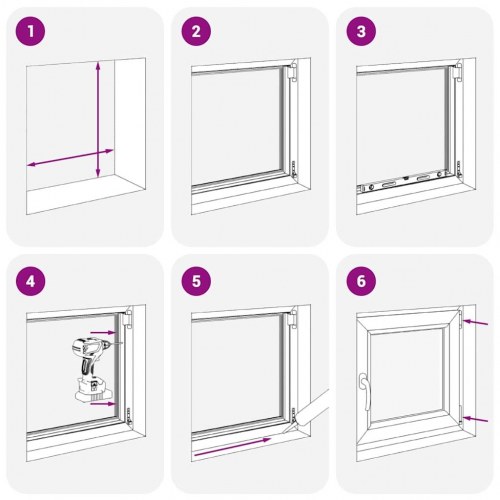 1

2

3

4

5

6