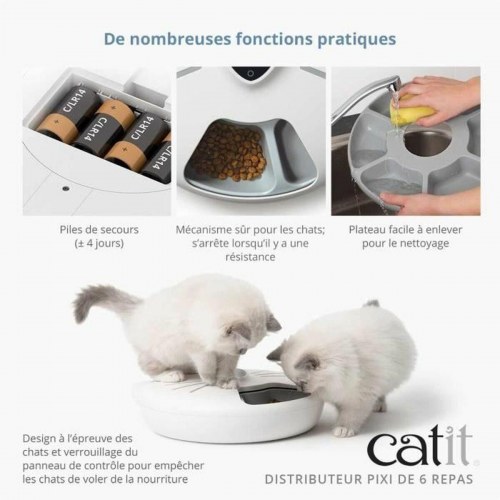 De nombreuses fonctions pratiques

C/LR14
C/LR14
C/LR14
C/LR14

Piles de secours
(± 4 jours)

Mécanisme sûr pour les chats; s'arrête lorsqu'il y a une résistance

Plateau facile à enlever pour le nettoyage

Design à l'épreuve des chats et verrouillage du panneau de contrôle pour empêcher les chats de voler de la nourriture

catit

DISTRIBUTEUR PIXI DE 6 REPAS