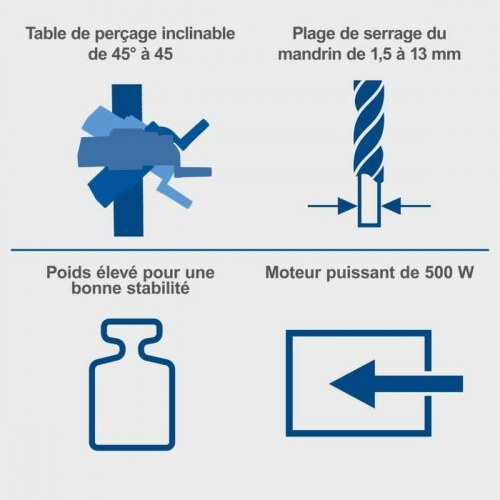 Table de perçage inclinable de 45° à 45

Plage de serrage du mandrin de 1,5 à 13 mm

Poids élevé pour une bonne stabilité

Moteur puissant de 500 W