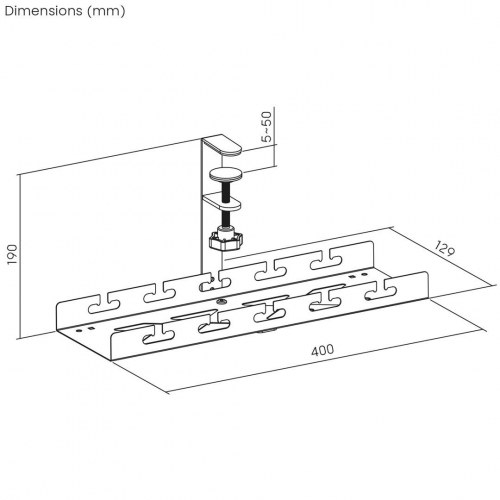 Dimensions (mm)

5~50

190

129

400