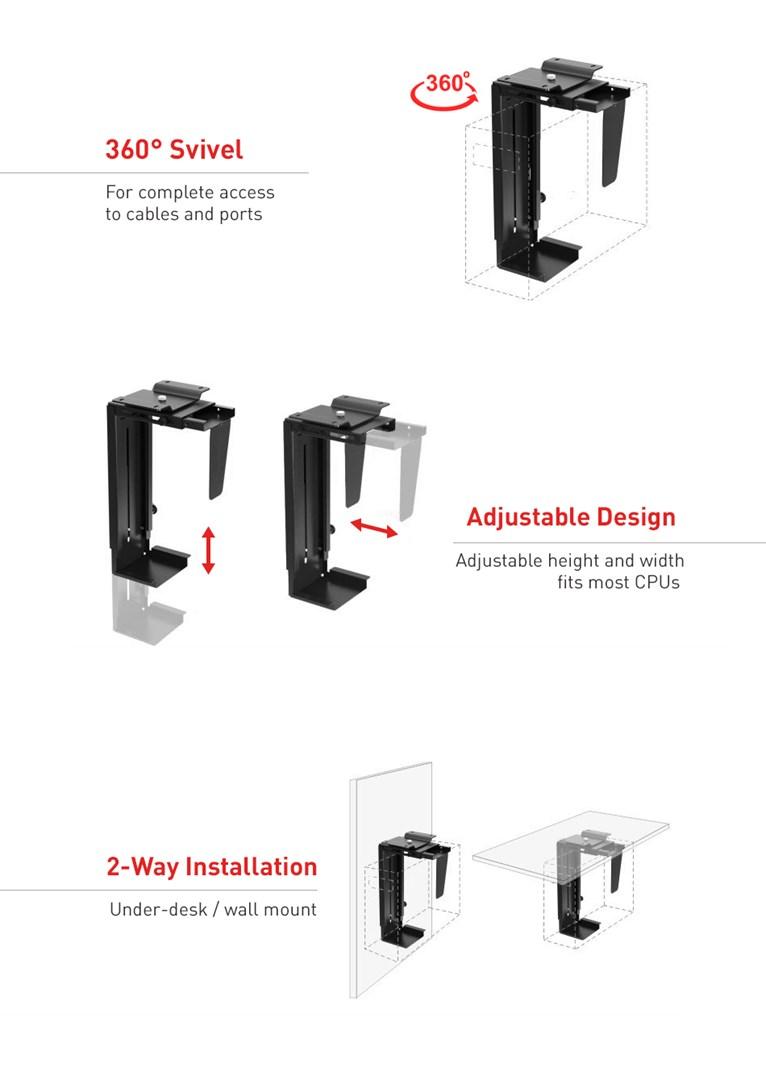 360°

360° Svivel

For complete access to cables and ports

Adjustable Design

Adjustable height and width fits most CPUs

2-Way Installation

Under-desk / wall mount