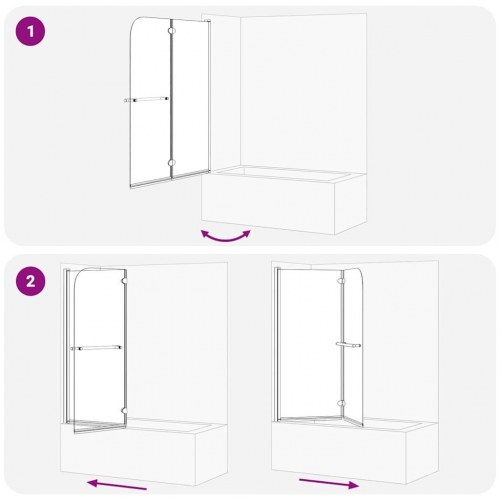 1

2