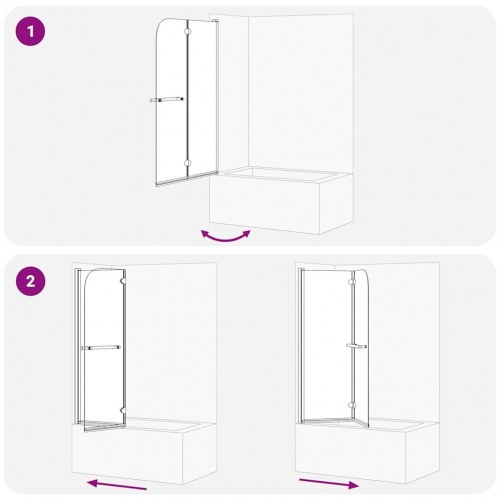 1

2