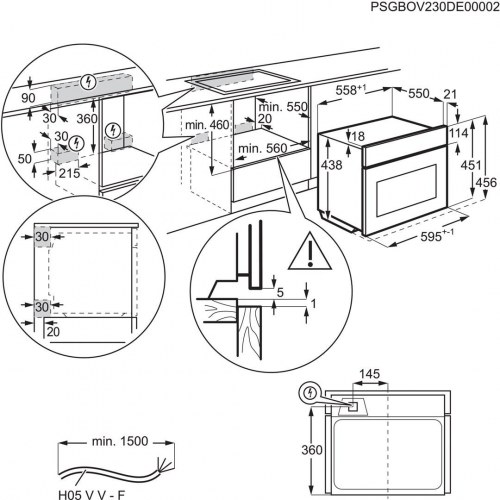 PSGBOV230DE00002

90
30
360
30
50
215

min. 460
min. 550
20
min. 560

$558^{+1}$
550
21
18
114
438
451
456
$595^{+-1}$

30
30
20

5
1

145
360

min. 1500
H05 V V - F